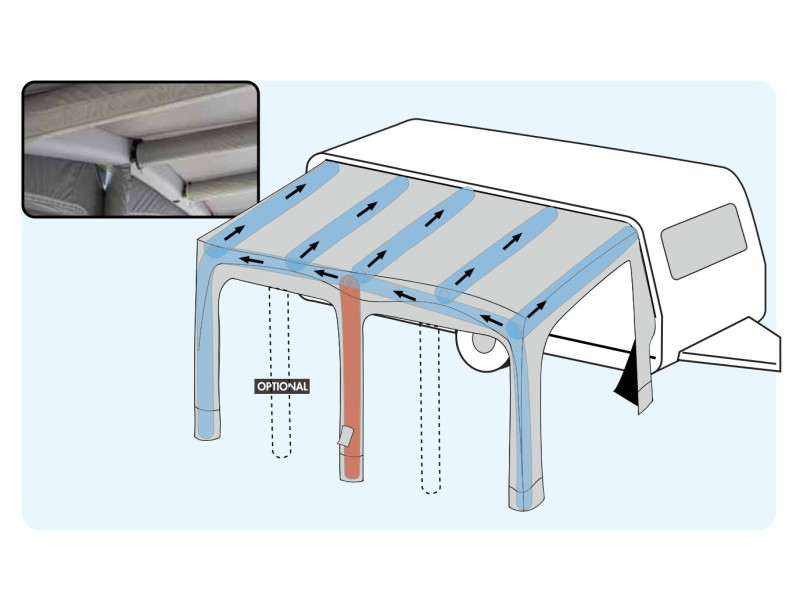 OPTIONAL